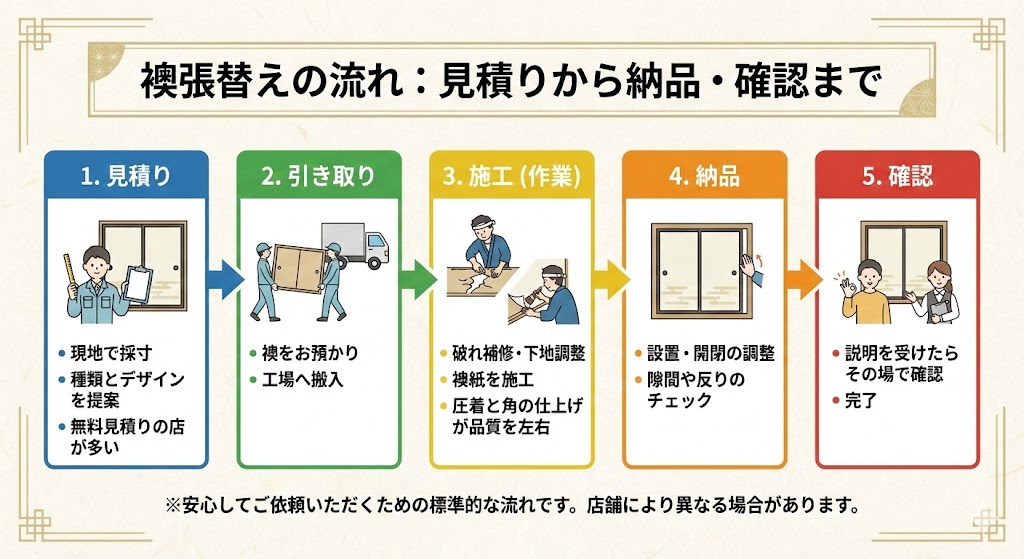 襖張替えの流れ：見積りから納品・確認まで

1. 見積り
• 現地で採寸
• 種類とデザインを提案
• 無料見積りの店が多い

2. 引き取り
• 襖をお預かり
• 工場へ搬入

3. 施工 (作業)
• 破れ補修・下地調整
• 襖紙を施工
• 圧着と角の仕上げが品質を左右

4. 納品
• 設置・開閉の調整
• 隙間や反りのチェック

5. 確認
• 説明を受けたらその場で確認
• 完了

※安心してご依頼いただくための標準的な流れです。店舗により異なる場合があります。