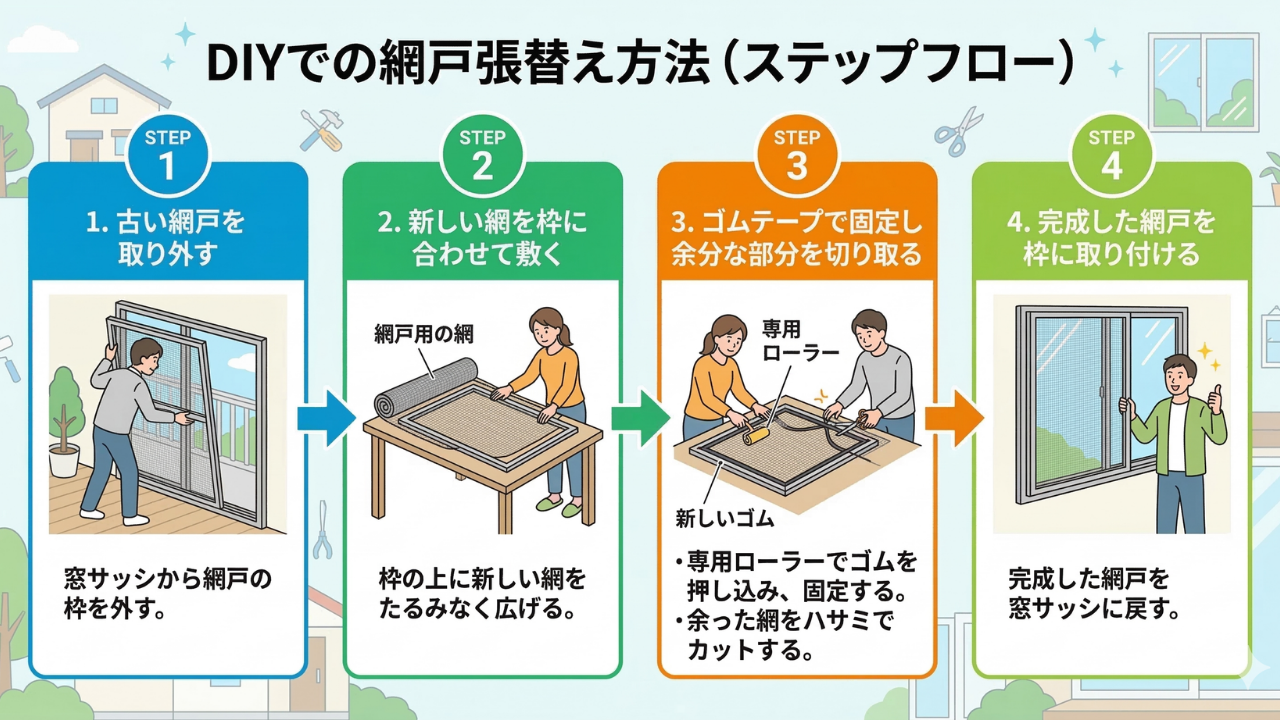 DIYでの網戸張替え方法（ステップフロー）

STEP 1
1. 古い網戸を取り外す

窓サッシから網戸の枠を外す。

STEP 2
2. 新しい網を枠に合わせて敷く

網戸用の網

枠の上に新しい網をたるみなく広げる。

STEP 3
3. ゴムテープで固定し余分な部分を切り取る

専用ローラー

新しいゴム

・専用ローラーでゴムを押し込み、固定する。
・余った網をハサミでカットする。

STEP 4
4. 完成した網戸を枠に取り付ける

完成した網戸を窓サッシに戻す。