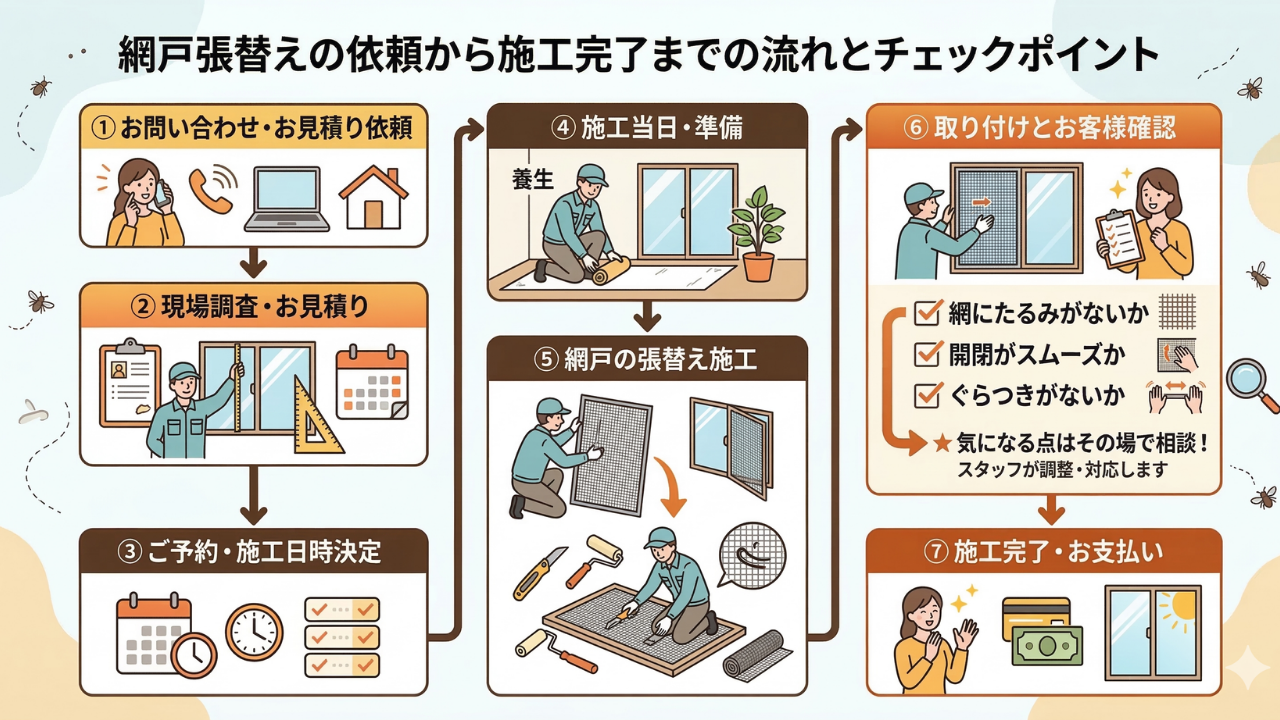 網戸張替えの依頼から施工完了までの流れとチェックポイント

① お問い合わせ・お見積り依頼

② 現場調査・お見積り

③ ご予約・施工日時決定

④ 施工当日・準備

養生

⑤ 網戸の張替え施工

⑥ 取り付けとお客様確認

網にたるみがないか

開閉がスムーズか

ぐらつきがないか

★ 気になる点はその場で相談！
スタッフが調整・対応します

⑦ 施工完了・お支払い