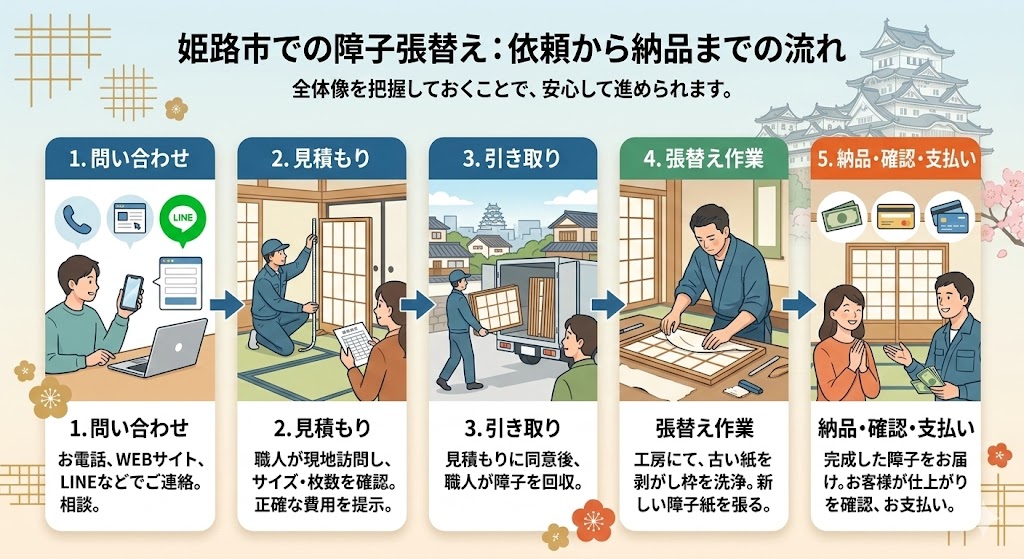 姫路市での障子張替え：依頼から納品までの流れ

全体像を把握しておくことで、安心して進められます。

1. 問い合わせ

LINE

1. 問い合わせ

お電話、WEBサイト、LINEなどでご連絡。相談。

2. 見積もり

2. 見積もり

職人が現地訪問し、サイズ・枚数を確認。正確な費用を提示。

3. 引き取り

3. 引き取り

見積もりに同意後、職人が障子を回収。

4. 張替え作業

張替え作業

工房にて、古い紙を剥がし枠を洗浄。新しい障子紙を張る。

5. 納品・確認・支払い

納品・確認・支払い

完成した障子をお届け。お客様が仕上がりを確認、お支払い。